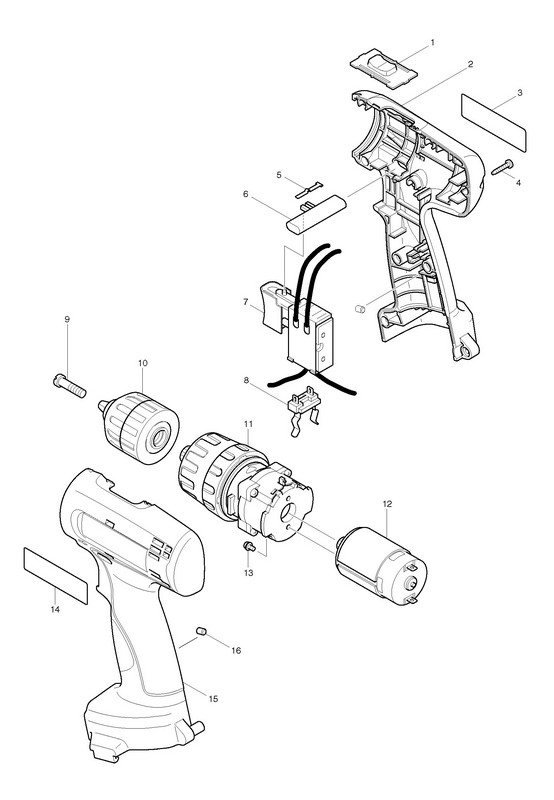 1
2
3
4
5
6
7
8
9
10
11
12
13
14
15
16