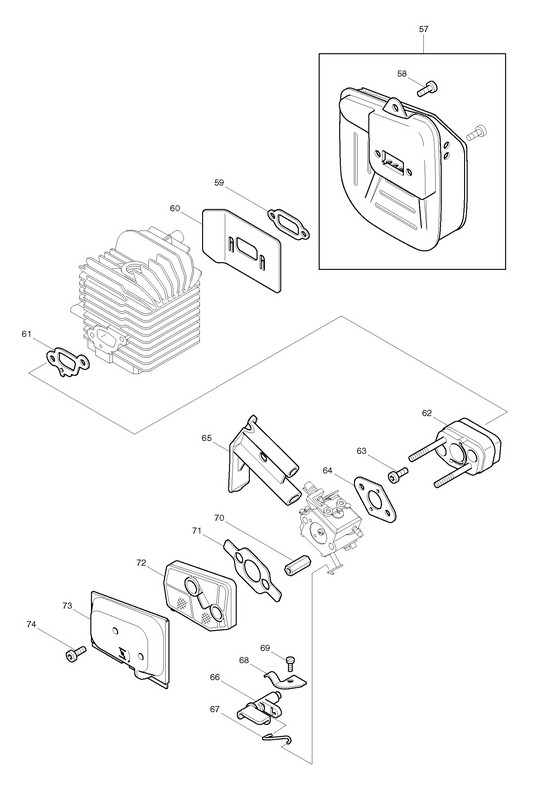 57
58
59
60
61
62
63
64
65
70
71
72
73
74
69
68
66
67