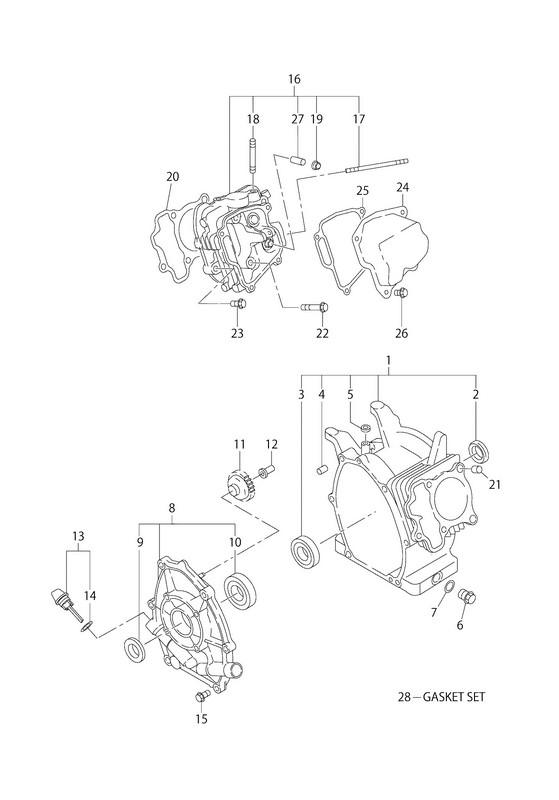 16
18
27
19
17
20
25
24
23
22
26
1
3
4
5
2
11
12
21
8
13
9
10
14
7
6
15
28—GASKET SET