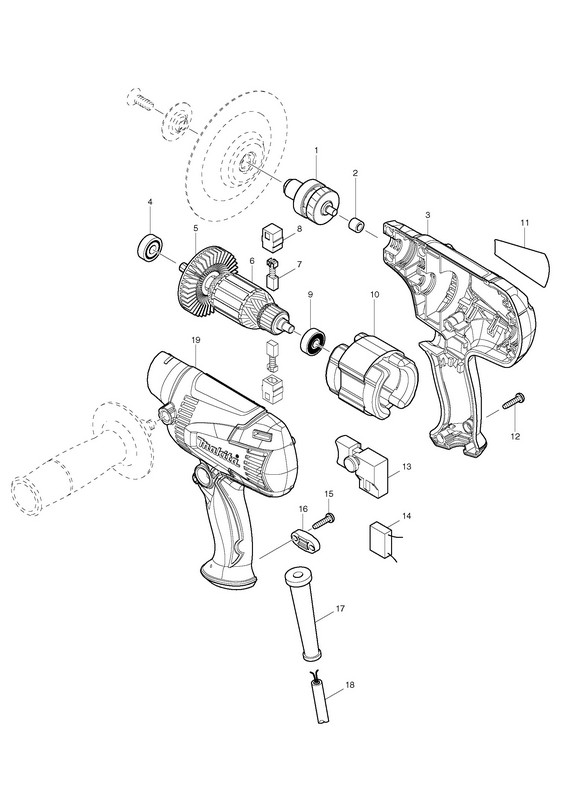 1
2
3
11
4
5
8
6
7
9
10
19
makita
12
13
15
16
14
17
18