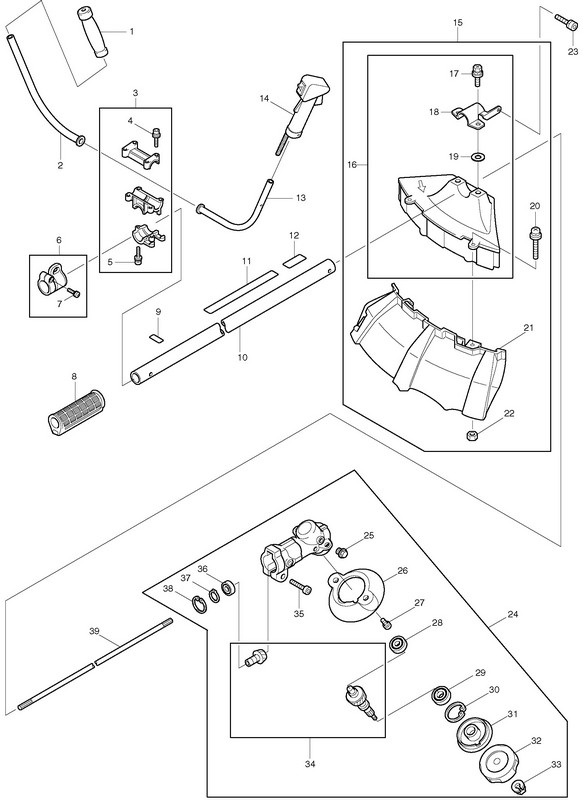 1
2
3
4
5
6
7
8
9
10
11
12
13
14
15
16
17
18
19
20
21
22
23
24
25
26
27
28
29
30
31
32
33
34
35
36
37
38
39