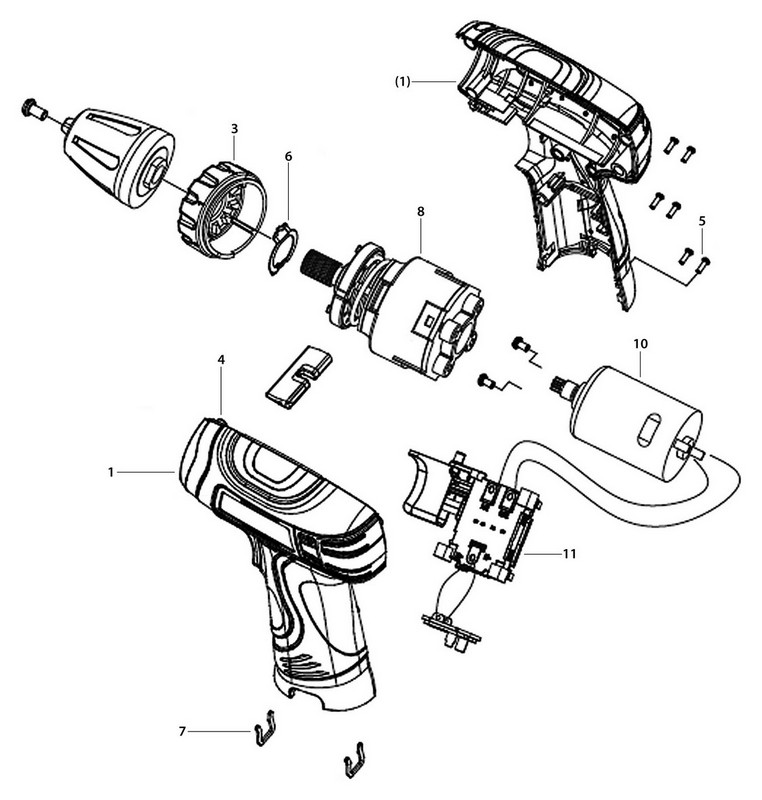 (1)
3
6
8
5
10
4
1
11
7